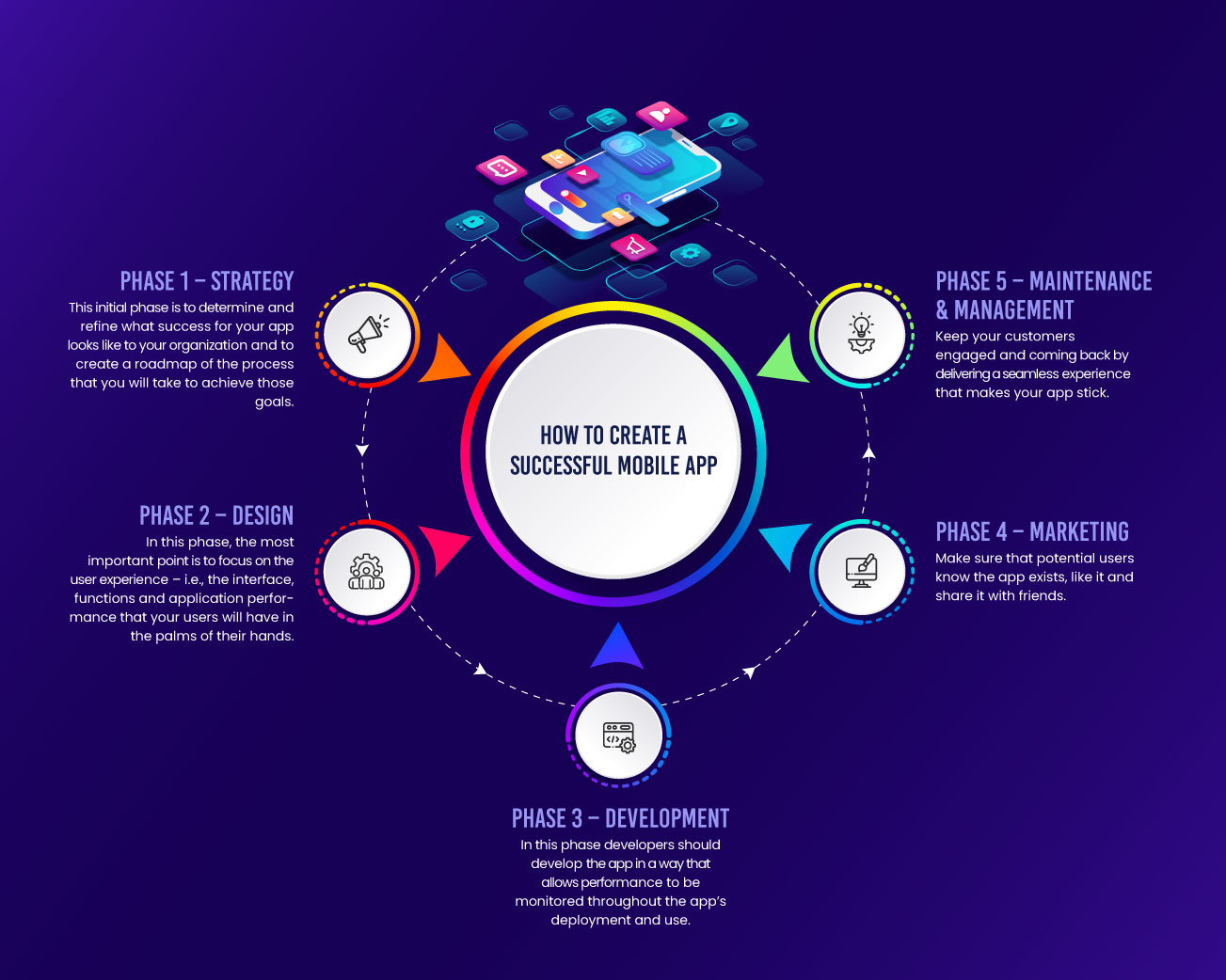 HOW TO CREATE A SUCCESSFUL MOBILE APP

PHASE 1 – STRATEGY
This initial phase is to determine and refine what success for your app looks like to your organization and to create a roadmap of the process that you will take to achieve those goals.

PHASE 2 – DESIGN
In this phase, the most important point is to focus on the user experience – i.e., the interface, functions and application performance that your users will have in the palms of their hands.

PHASE 3 – DEVELOPMENT
In this phase developers should develop the app in a way that allows performance to be monitored throughout the app's deployment and use.

PHASE 4 – MARKETING
Make sure that potential users know the app exists, like it and share it with friends.

PHASE 5 – MAINTENANCE & MANAGEMENT
Keep your customers engaged and coming back by delivering a seamless experience that makes your app stick.